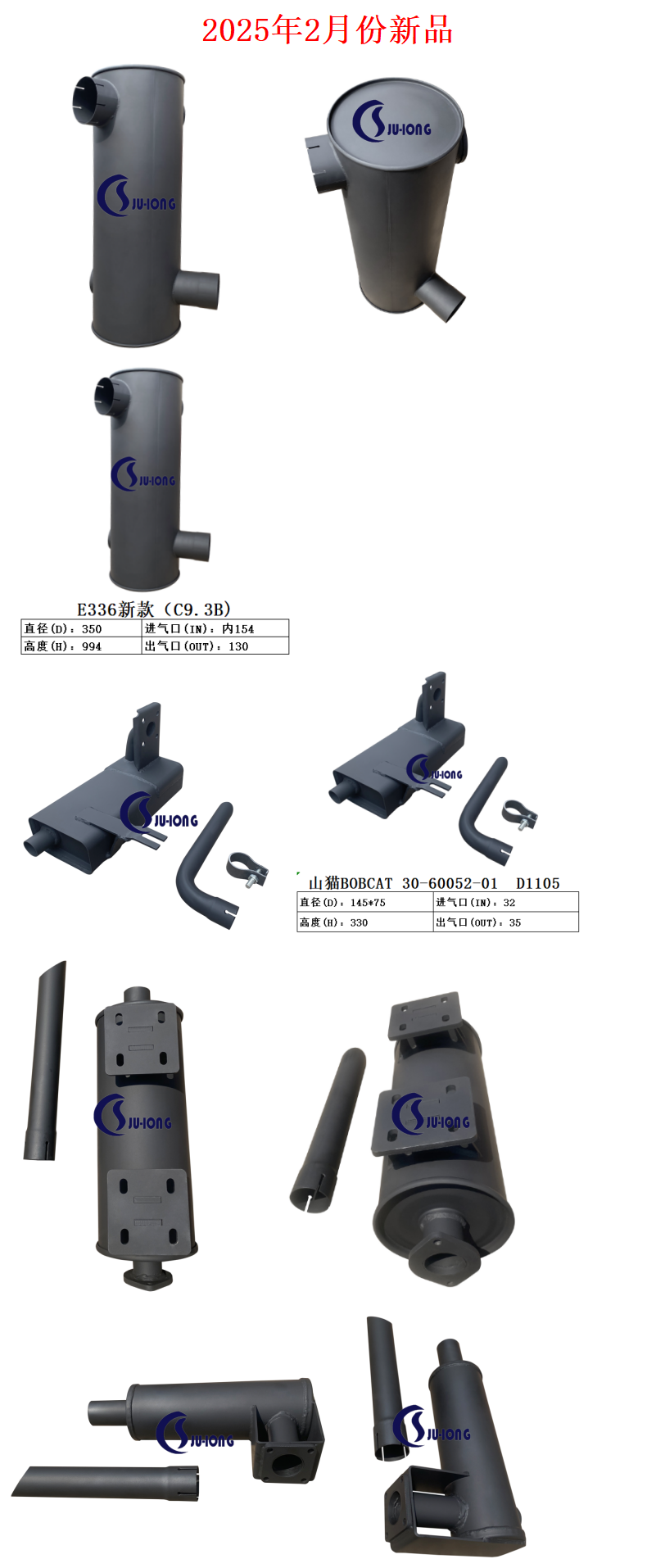 2025年2月份新品

JU-IONG

JU-IONG

JU-IONG

E336新款（C9.3B）

| 直径(D)：350 | 进气口(IN)：内154 |
|---|---|
| 高度(H)：994 | 出气口(OUT)：130 |

JU-IONG

JU-IONG

山猫BOBCAT 30-60052-01 D1105

| 直径(D)：145*75 | 进气口(IN)：32 |
|---|---|
| 高度(H)：330 | 出气口(OUT)：35 |

JU-IONG

JU-IONG

JU-IONG

JU-IONG